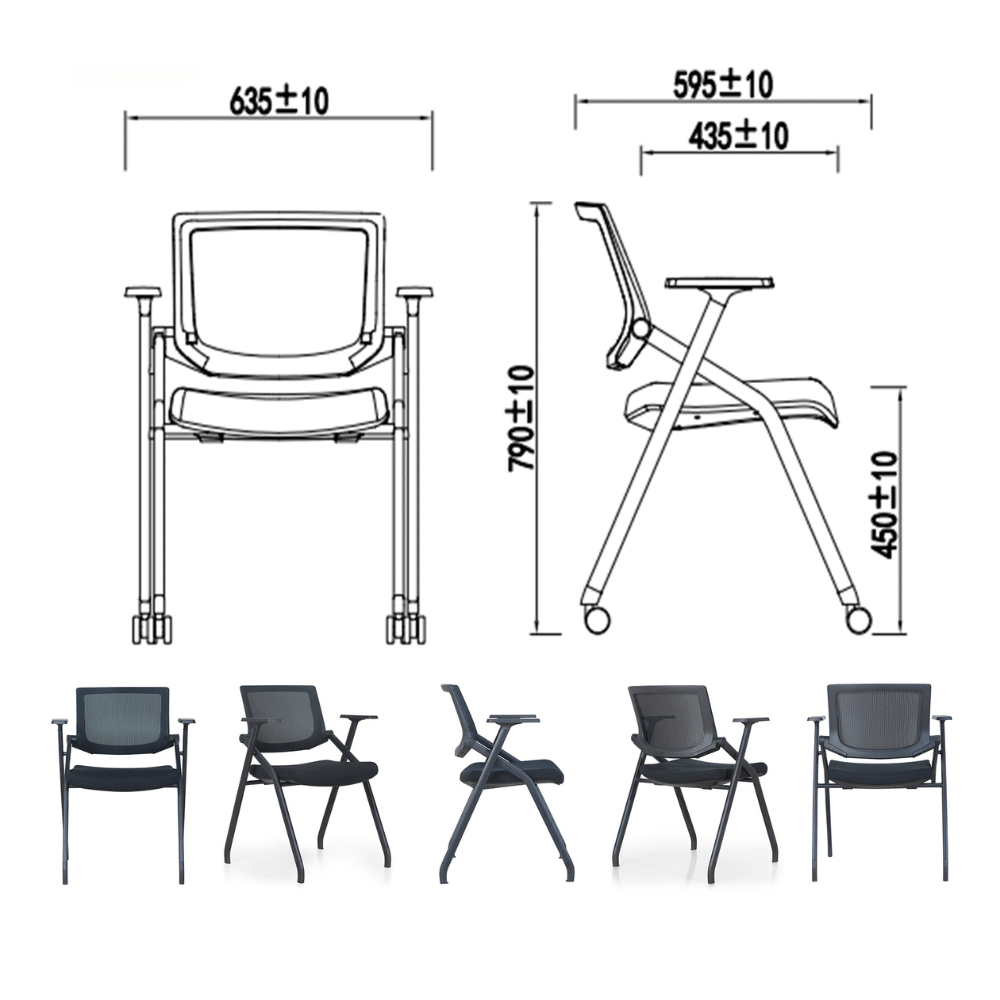 635±10

595±10

435±10

790±10

450±10